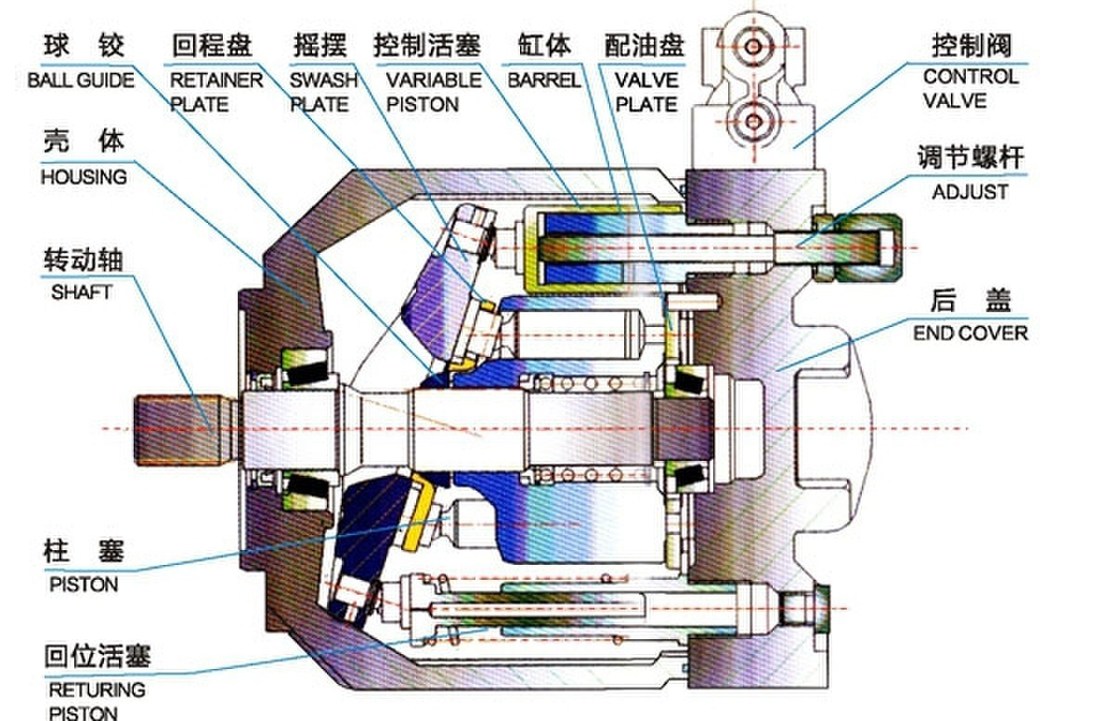 球 铰
BALL GUIDE

回程盘
RETAINER PLATE

摇摆
SWASH PLATE

控制活塞
VARIABLE PISTON

缸体
BARREL

配油盘
VALVE PLATE

控制阀
CONTROL VALVE

壳 体
HOUSING

调节螺杆
ADJUST

转动轴
SHAFT

后 盖
END COVER

柱 塞
PISTON

回位活塞
RETURING PISTON