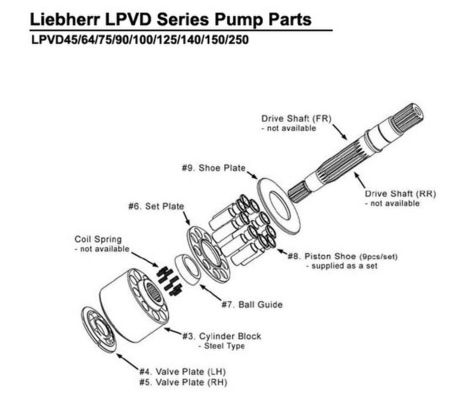 Liebherr LPVD Series Pump Parts
LPVD45/64/75/90/100/125/140/150/250

Drive Shaft (FR)
- not available

#9. Shoe Plate

Drive Shaft (RR)
- not available

#6. Set Plate

Coil Spring
- not available

#8. Piston Shoe (9pcs/set)
- supplied as a set

#7. Ball Guide

#3. Cylinder Block
- Steel Type

#4. Valve Plate (LH)
#5. Valve Plate (RH)